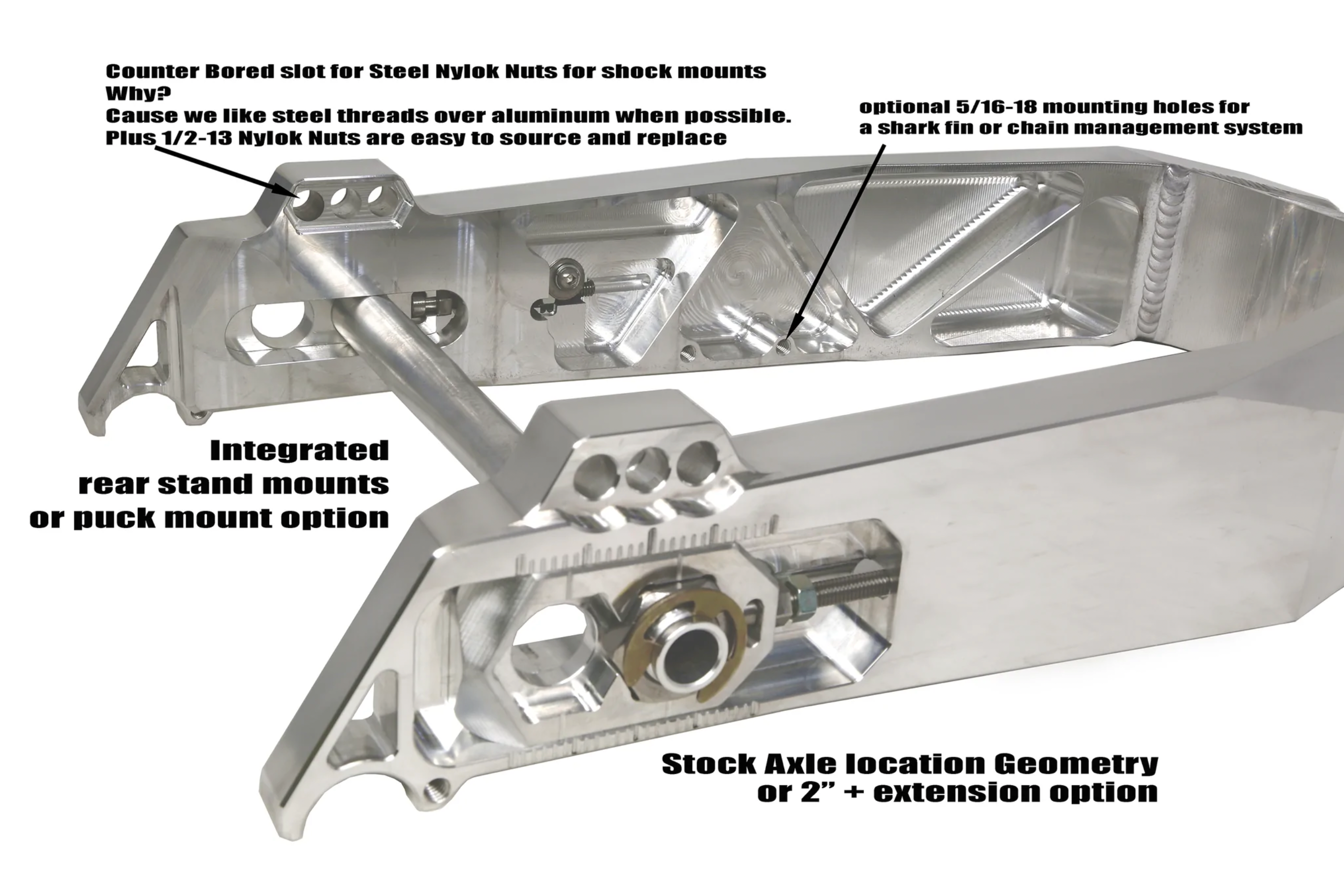 Counter Bored slot for Steel Nylok Nuts for shock mounts
Why?
Cause we like steel threads over aluminum when possible.
Plus 1/2-13 Nylok Nuts are easy to source and replace

optional 5/16-18 mounting holes for a shark fin or chain management system

Integrated rear stand mounts or puck mount option

Stock Axle location Geometry or 2" + extension option